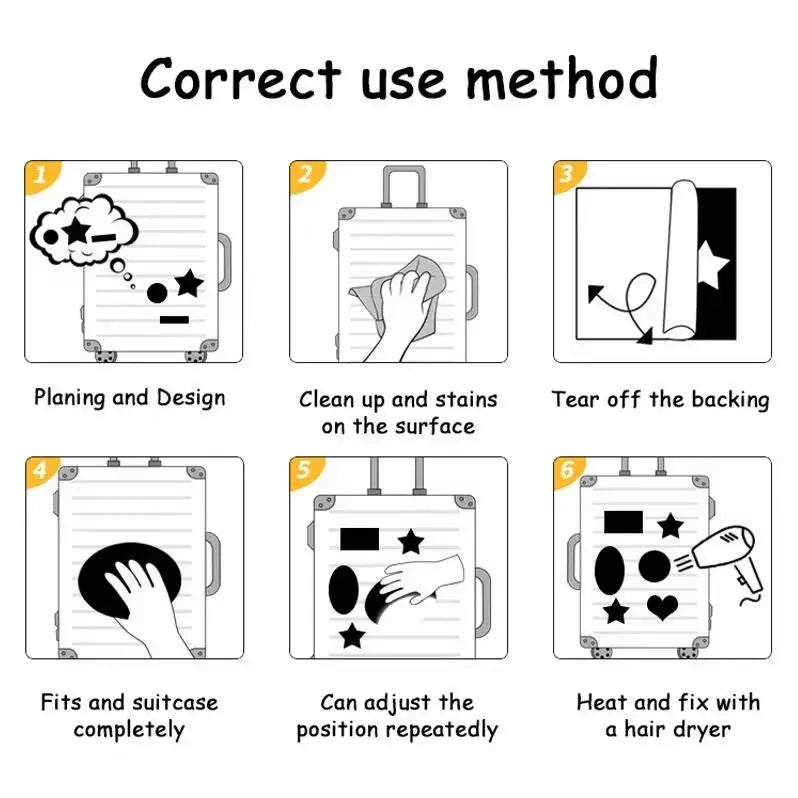 Correct use method

1

Planing and Design

2

Clean up and stains on the surface

3

Tear off the backing

4

Fits and suitcase completely

5

Can adjust the position repeatedly

6

Heat and fix with a hair dryer